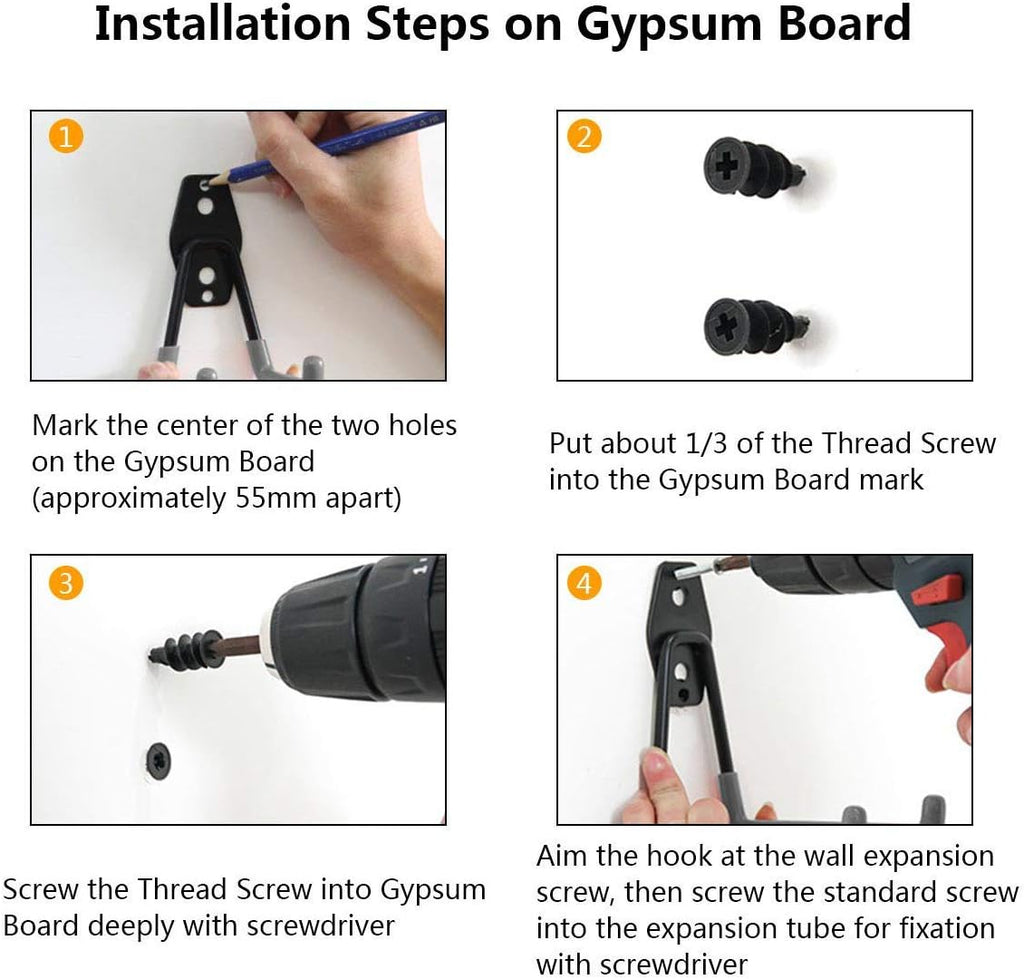 Installation Steps on Gypsum Board

1

Mark the center of the two holes on the Gypsum Board (approximately 55mm apart)

2

Put about 1/3 of the Thread Screw into the Gypsum Board mark

3

Screw the Thread Screw into Gypsum Board deeply with screwdriver

4

Aim the hook at the wall expansion screw, then screw the standard screw into the expansion tube for fixation with screwdriver