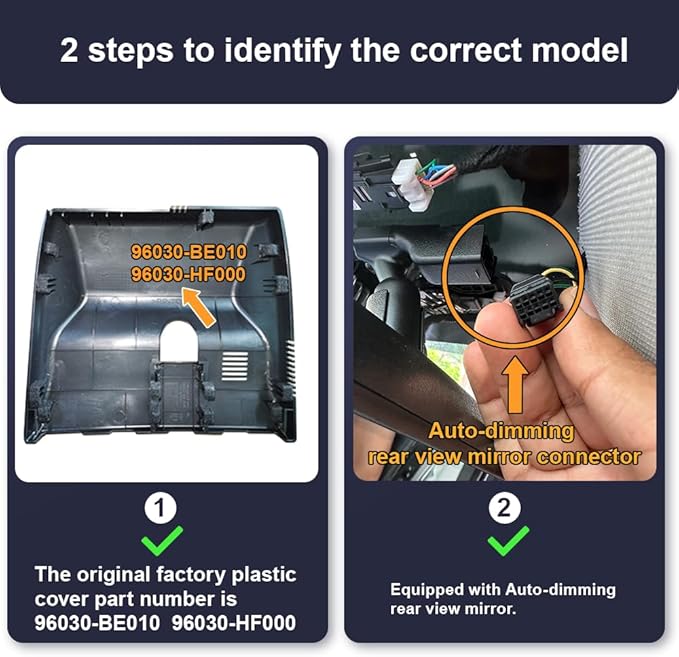 2 steps to identify the correct model

96030-BE010
96030-HF000

1

The original factory plastic cover part number is 96030-BE010 96030-HF000

Auto-dimming rear view mirror connector

2

Equipped with Auto-dimming rear view mirror.