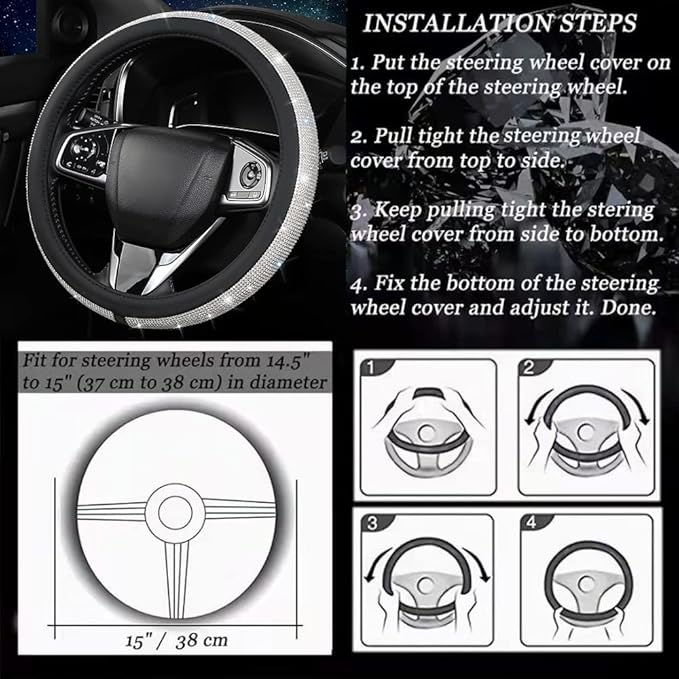 INSTALLATION STEPS

1. Put the steering wheel cover on the top of the steering wheel.

2. Pull tight the steering wheel cover from top to side.

3. Keep pulling tight the stering wheel cover from side to bottom.

4. Fix the bottom of the steering wheel cover and adjust it. Done.

Fit for steering wheels from 14.5" to 15" (37 cm to 38 cm) in diameter

15" / 38 cm

1

2

3

4