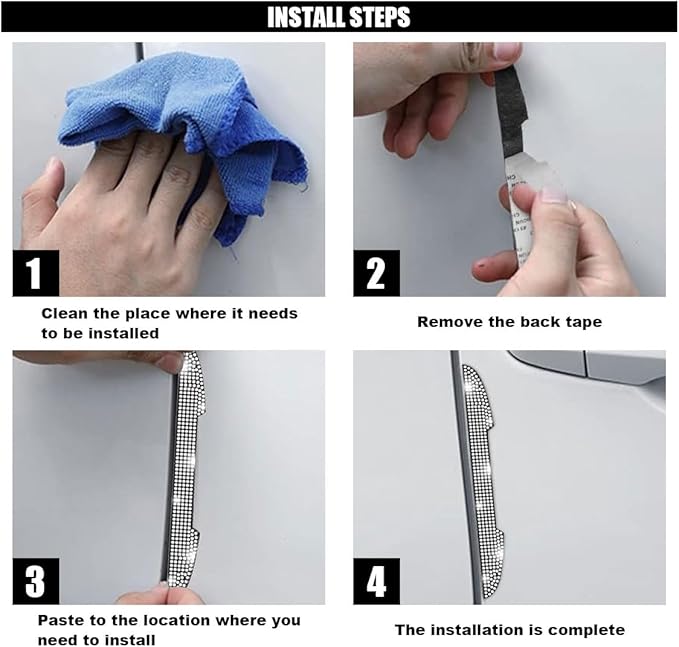 INSTALL STEPS

1

Clean the place where it needs to be installed

2

Remove the back tape

3

Paste to the location where you need to install

4

The installation is complete