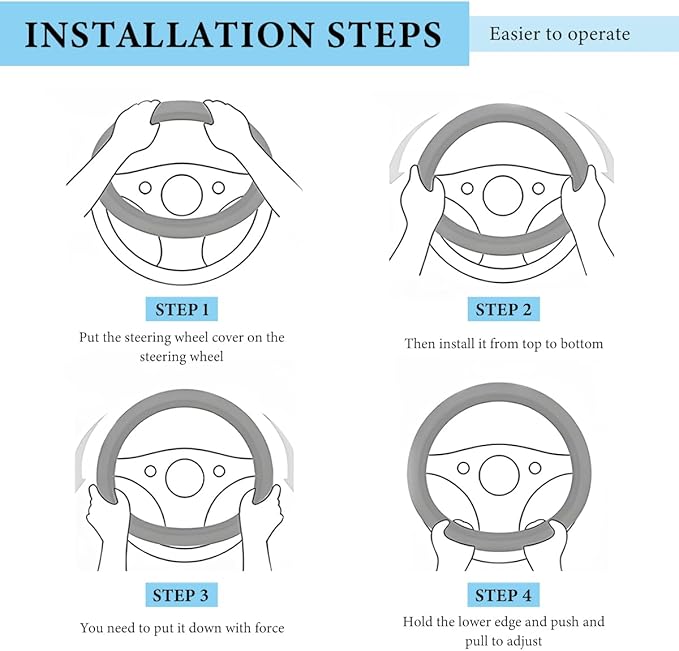 INSTALLATION STEPS

Easier to operate

STEP 1

Put the steering wheel cover on the steering wheel

STEP 2

Then install it from top to bottom

STEP 3

You need to put it down with force

STEP 4

Hold the lower edge and push and pull to adjust