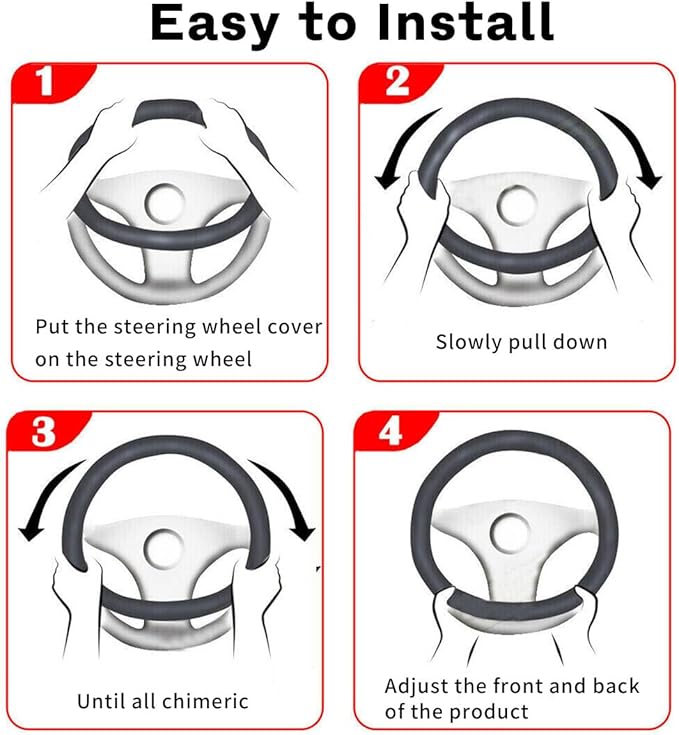 Easy to Install

1

Put the steering wheel cover on the steering wheel

2

Slowly pull down

3

Until all chimeric

4

Adjust the front and back of the product