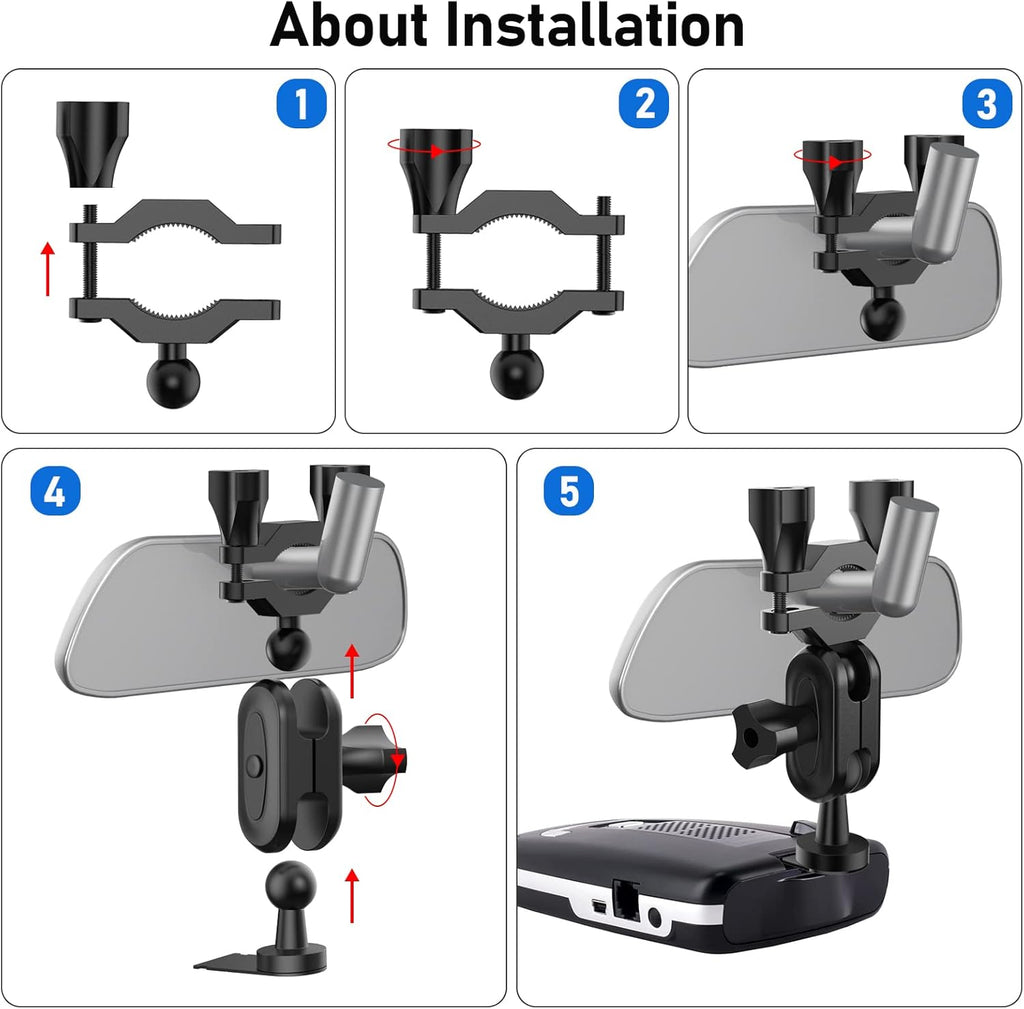 About Installation

1

2

3

4

5