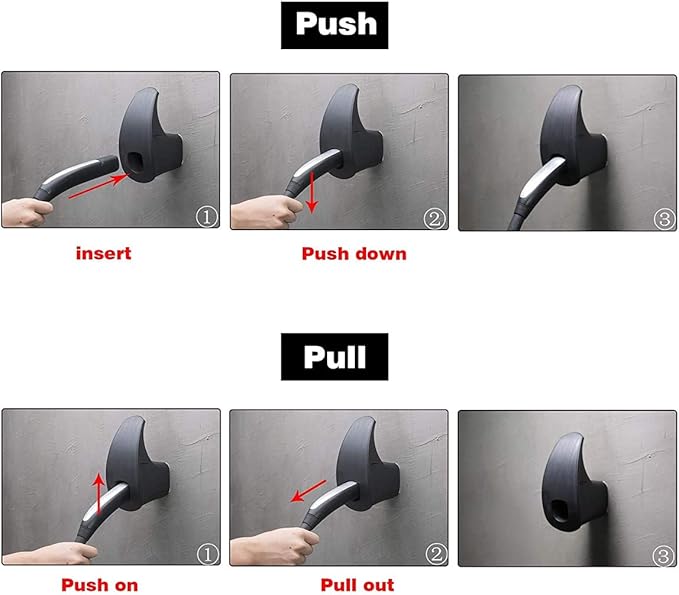 Push

①

②

③

insert

Push down

Pull

①

②

③

Push on

Pull out