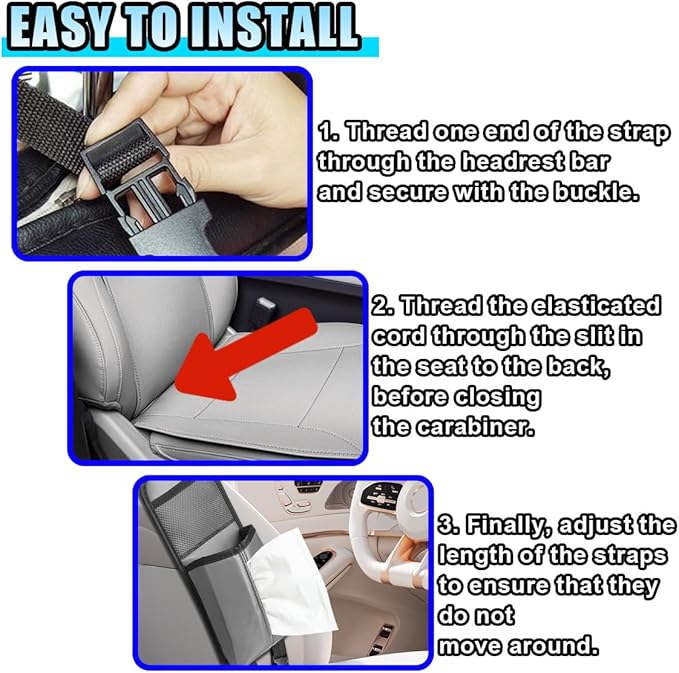 EASY TO INSTALL

1. Thread one end of the strap through the headrest bar and secure with the buckle.

2. Thread the elasticated cord through the slit in the seat to the back, before closing the carabiner.

3. Finally, adjust the length of the straps to ensure that they do not move around.