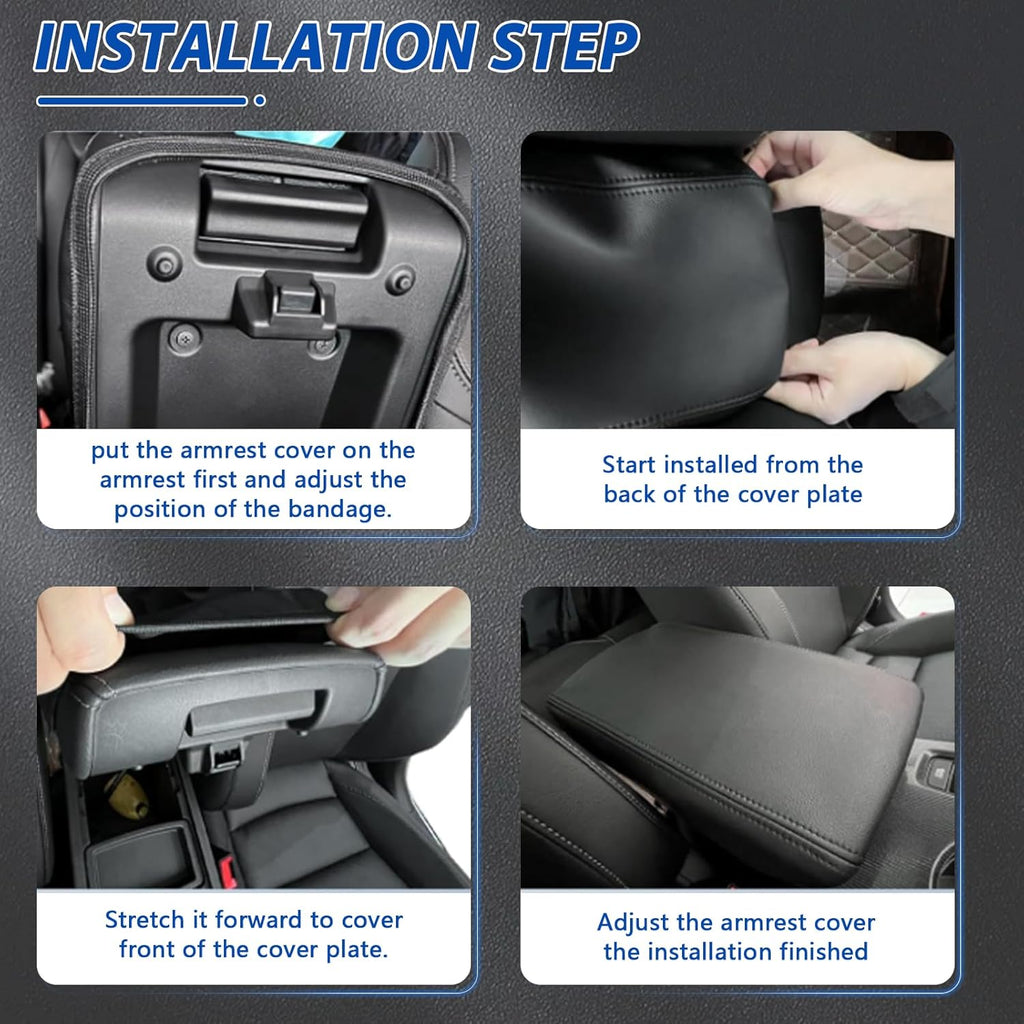 INSTALLATION STEP

put the armrest cover on the armrest first and adjust the position of the bandage.

Start installed from the back of the cover plate

Stretch it forward to cover front of the cover plate.

Adjust the armrest cover the installation finished