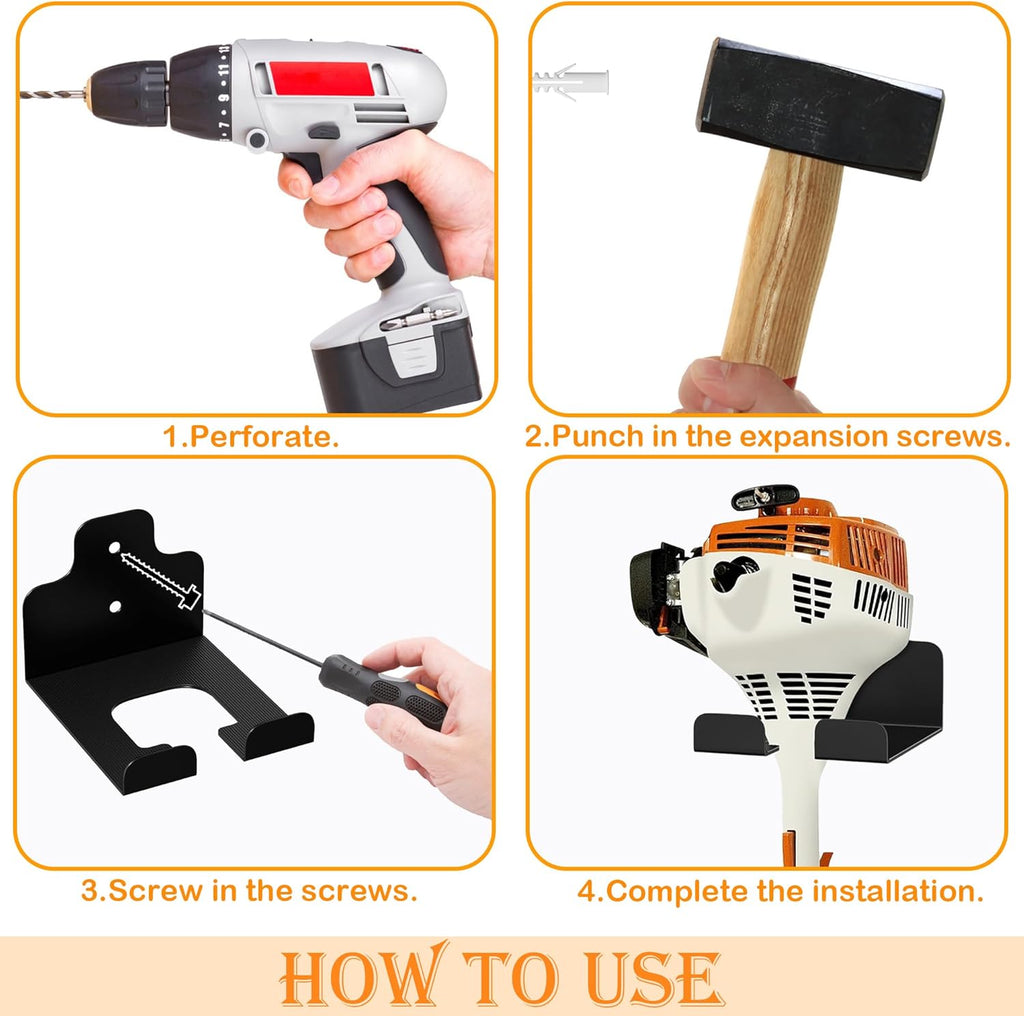 1.Perforate.

2.Punch in the expansion screws.

3.Screw in the screws.

4.Complete the installation.

HOW TO USE