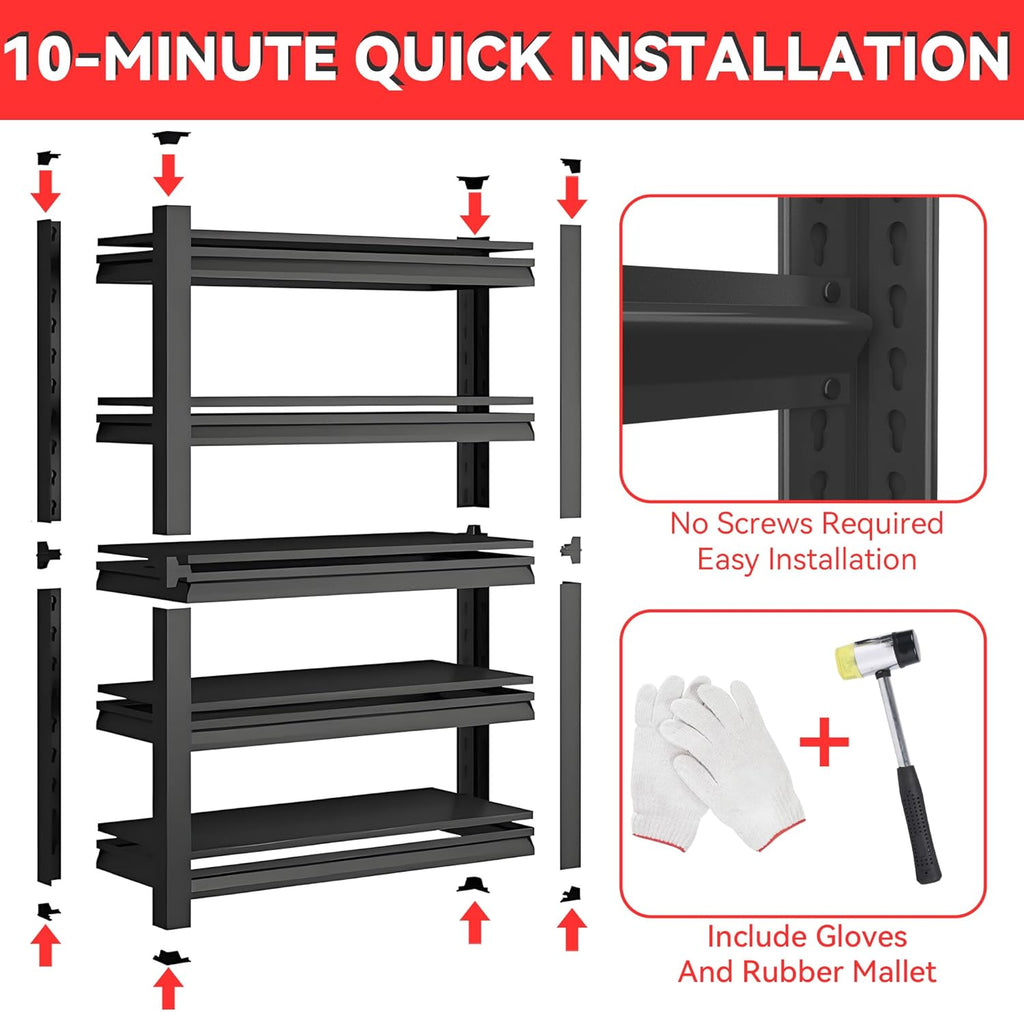 10-MINUTE QUICK INSTALLATION

No Screws Required
Easy Installation

Include Gloves
And Rubber Mallet