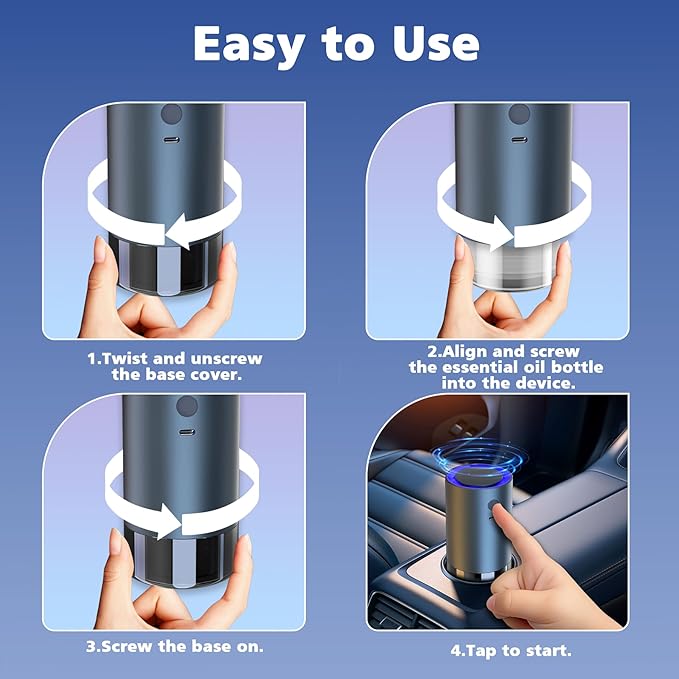 Easy to Use

1.Twist and unscrew the base cover.

2.Align and screw the essential oil bottle into the device.

3.Screw the base on.

4.Tap to start.