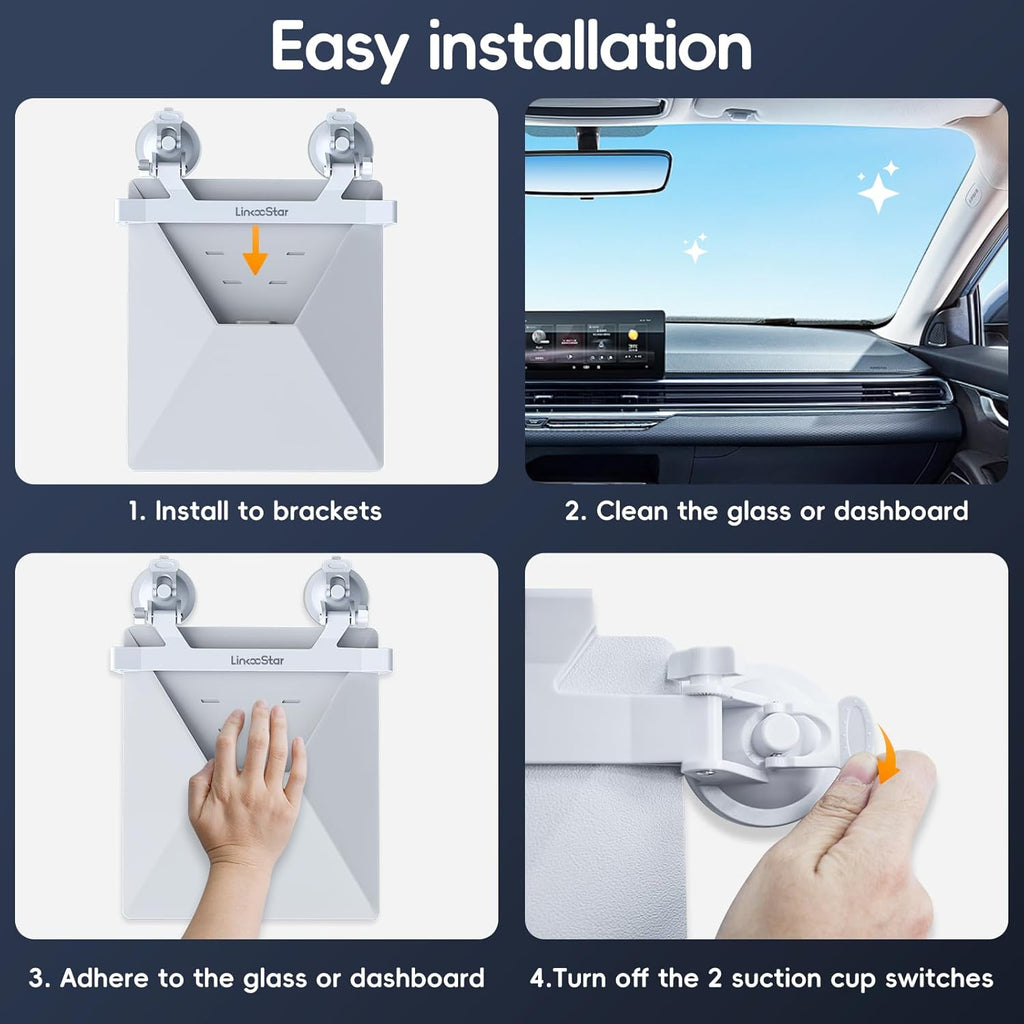 Easy installation

LincoStar

1. Install to brackets

2. Clean the glass or dashboard

LincoStar

3. Adhere to the glass or dashboard

4.Turn off the 2 suction cup switches