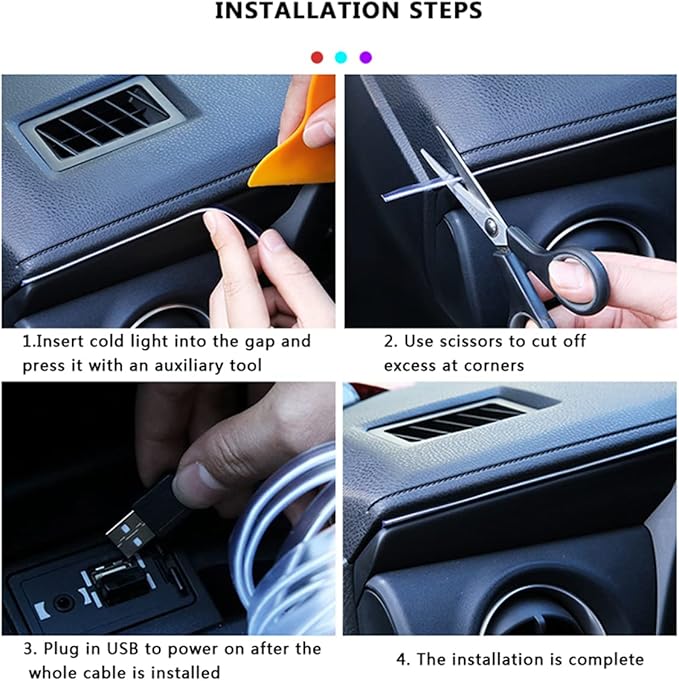 INSTALLATION STEPS

1.Insert cold light into the gap and press it with an auxiliary tool

2. Use scissors to cut off excess at corners

3. Plug in USB to power on after the whole cable is installed

4. The installation is complete