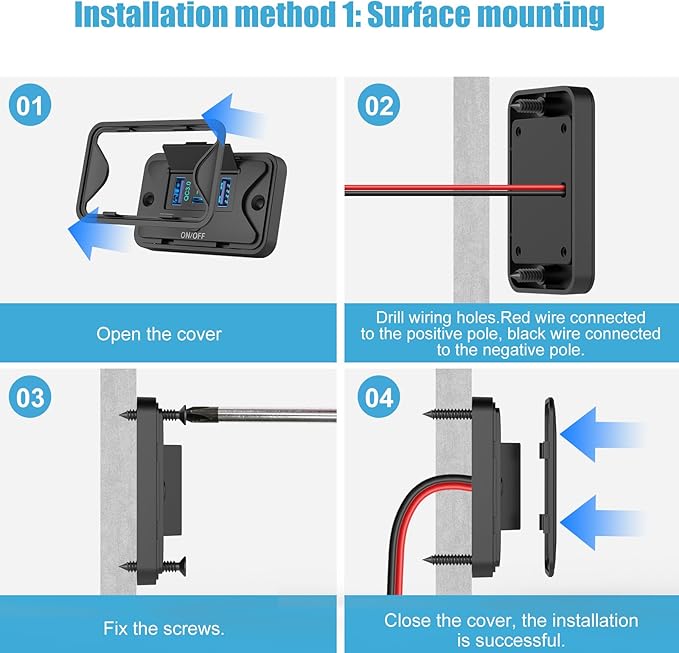 Installation method 1: Surface mounting

01

QC3.0

ON/OFF

Open the cover

02

Drill wiring holes.Red wire connected to the positive pole, black wire connected to the negative pole.

03

Fix the screws.

04

Close the cover, the installation is successful.