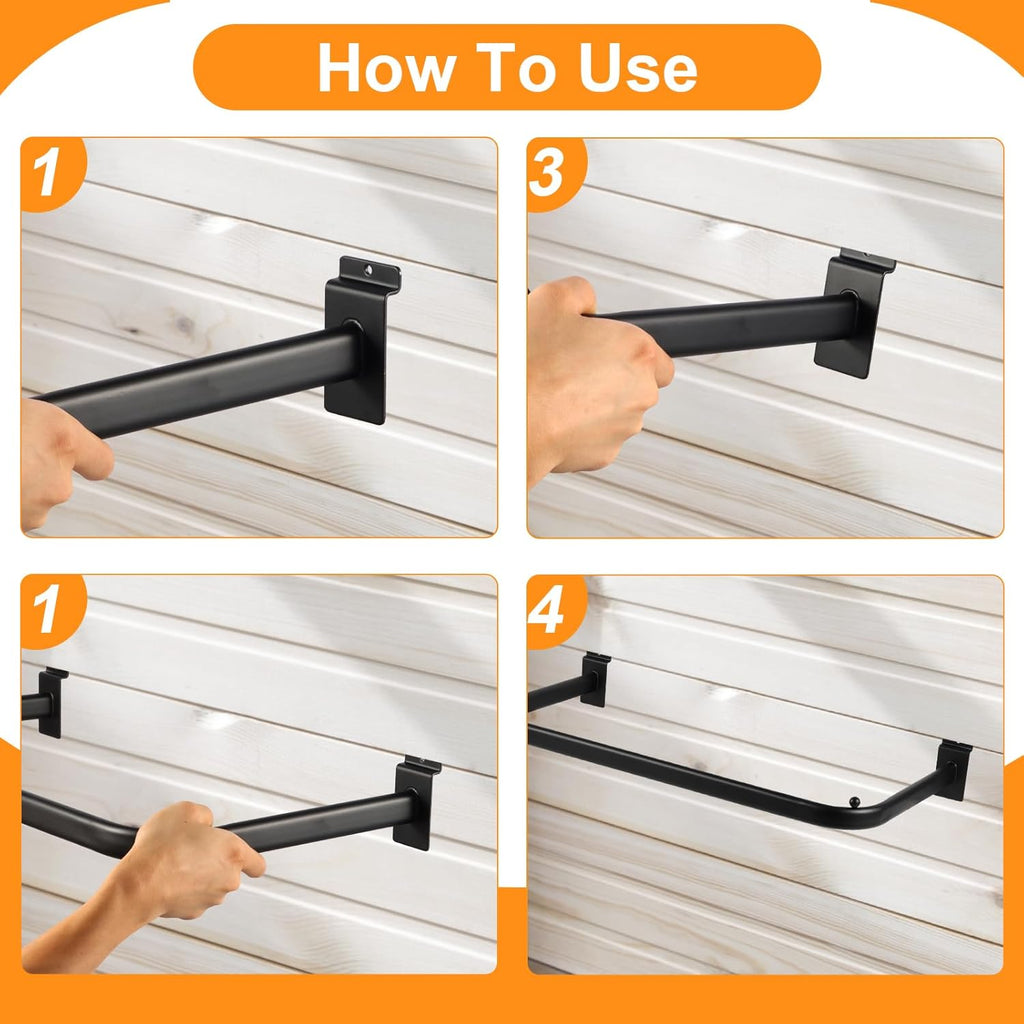 How To Use

1

3

1

4