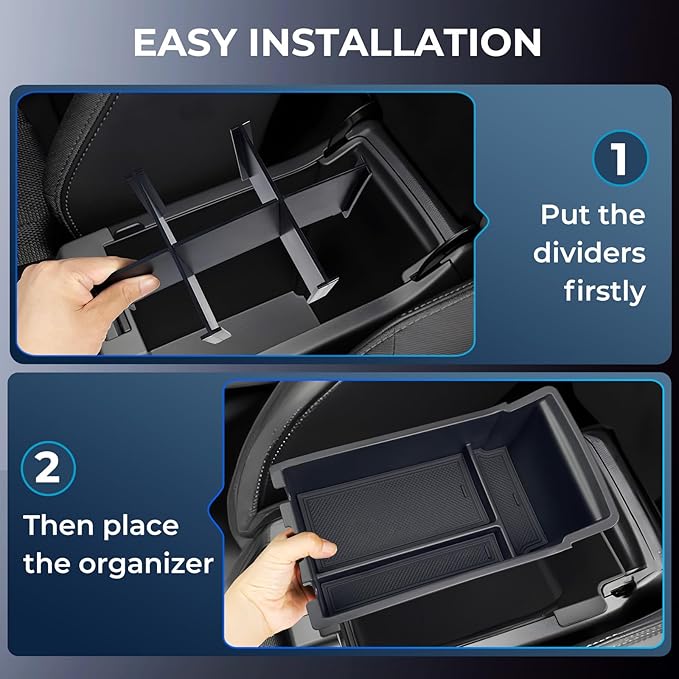 EASY INSTALLATION

1
Put the dividers firstly

2
Then place the organizer