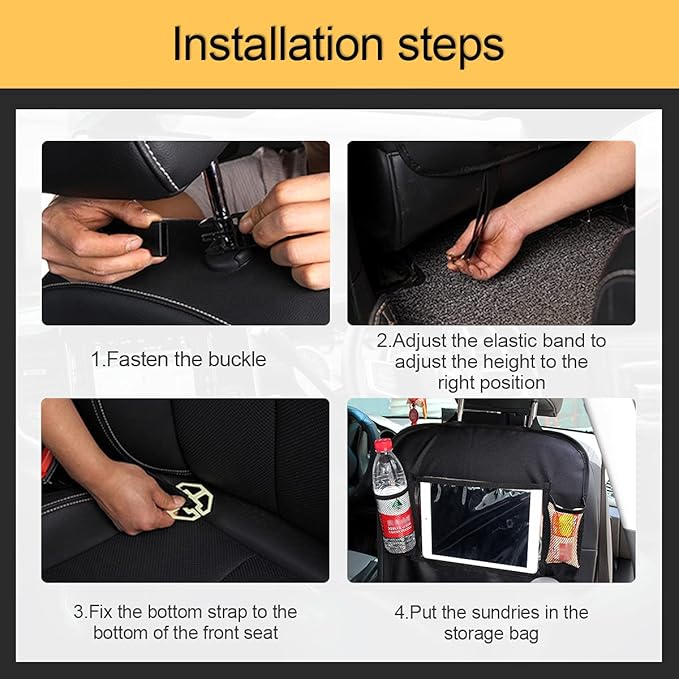 Installation steps

1.Fasten the buckle

2.Adjust the elastic band to adjust the height to the right position

3.Fix the bottom strap to the bottom of the front seat

4.Put the sundries in the storage bag