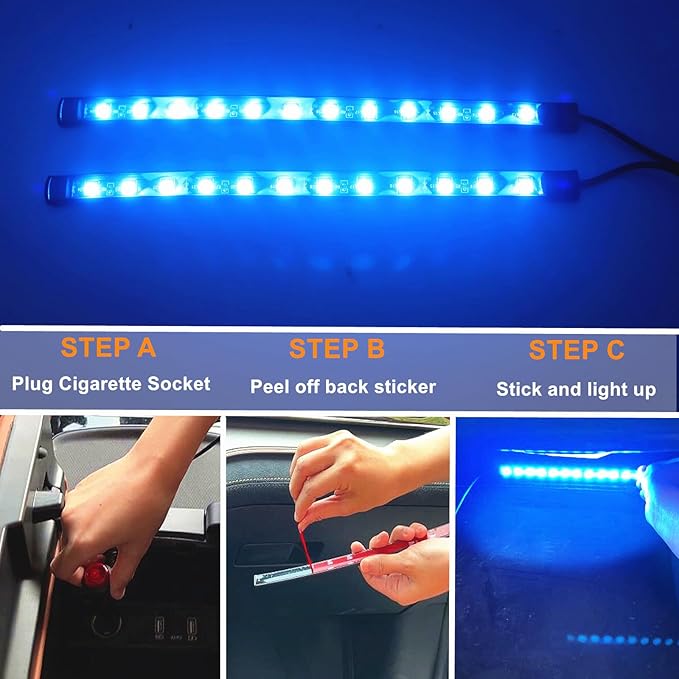 STEP A
Plug Cigarette Socket

STEP B
Peel off back sticker

STEP C
Stick and light up