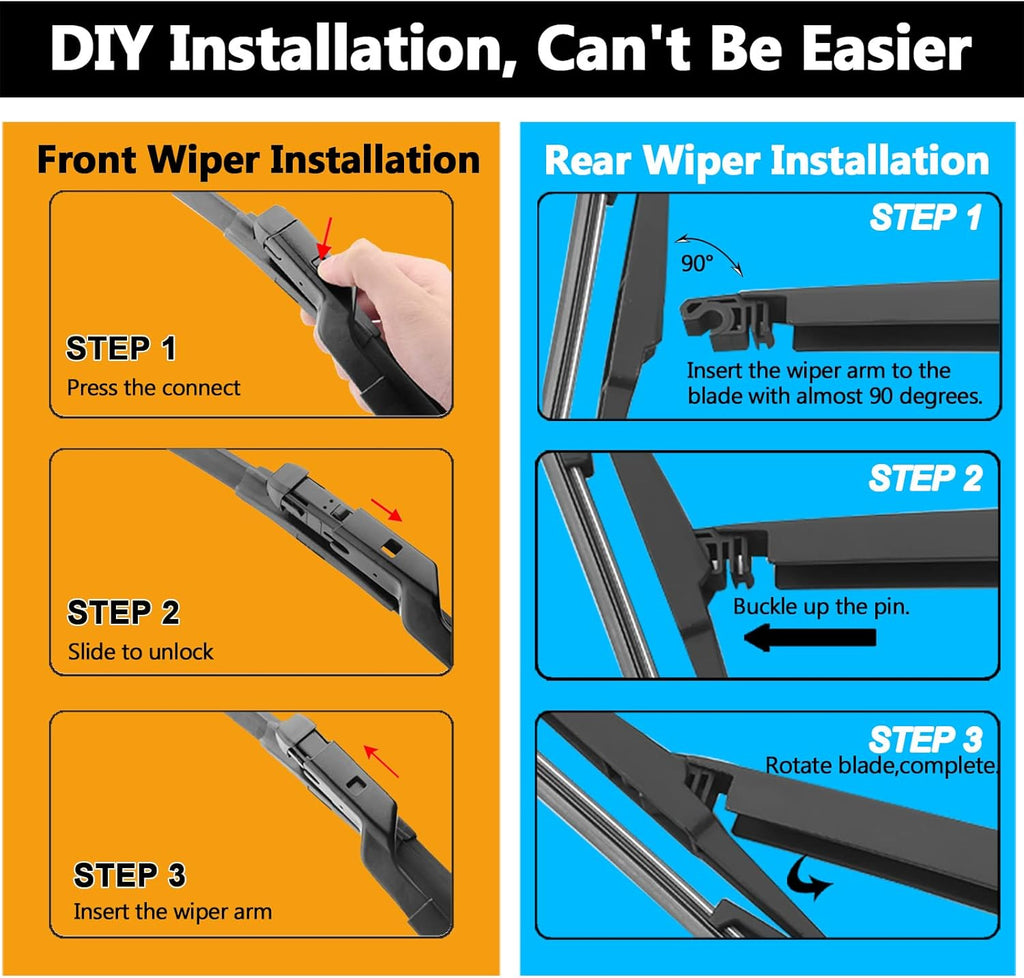 DIY Installation, Can't Be Easier

Front Wiper Installation

STEP 1
Press the connect

STEP 2
Slide to unlock

STEP 3
Insert the wiper arm

Rear Wiper Installation

STEP 1
90°
Insert the wiper arm to the blade with almost 90 degrees.

STEP 2
Buckle up the pin.

STEP 3
Rotate blade,complete.