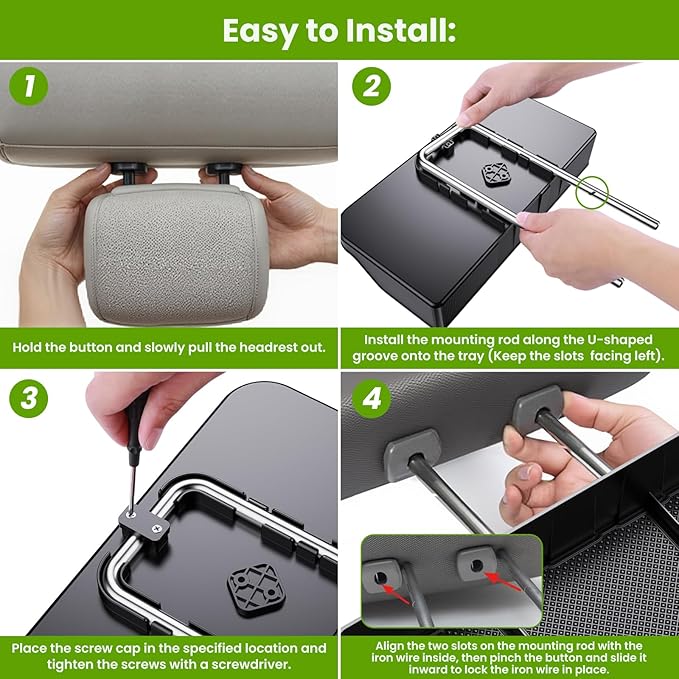 Easy to Install:

1

Hold the button and slowly pull the headrest out.

2

Install the mounting rod along the U-shaped groove onto the tray (Keep the slots facing left).

3

Place the screw cap in the specified location and tighten the screws with a screwdriver.

4

Align the two slots on the mounting rod with the iron wire inside, then pinch the button and slide it inward to lock the iron wire in place.