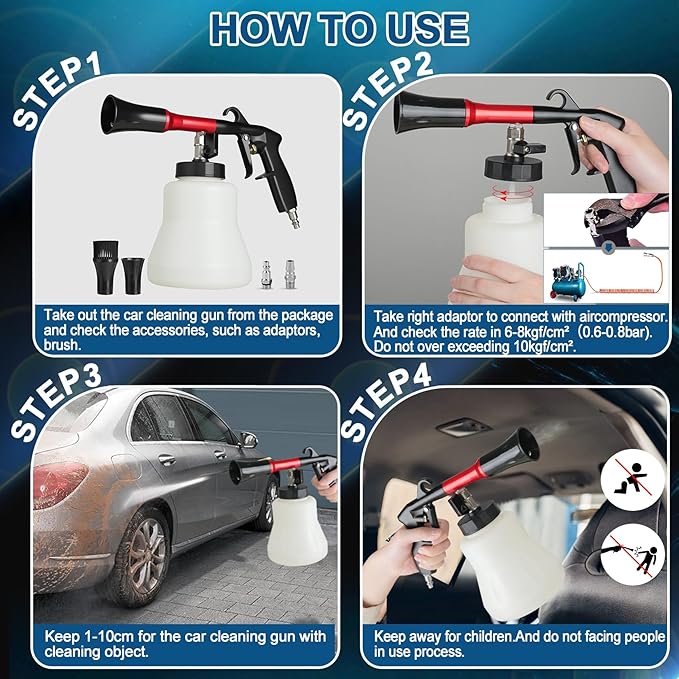 HOW TO USE

STEP1

Take out the car cleaning gun from the package and check the accessories, such as adaptors, brush.

STEP2

Take right adaptor to connect with aircompressor. And check the rate in 6-8kgf/cm² (0.6-0.8bar). Do not over exceeding 10kgf/cm².

STEP3

Keep 1-10cm for the car cleaning gun with cleaning object.

STEP4

Keep away for children.And do not facing people in use process.