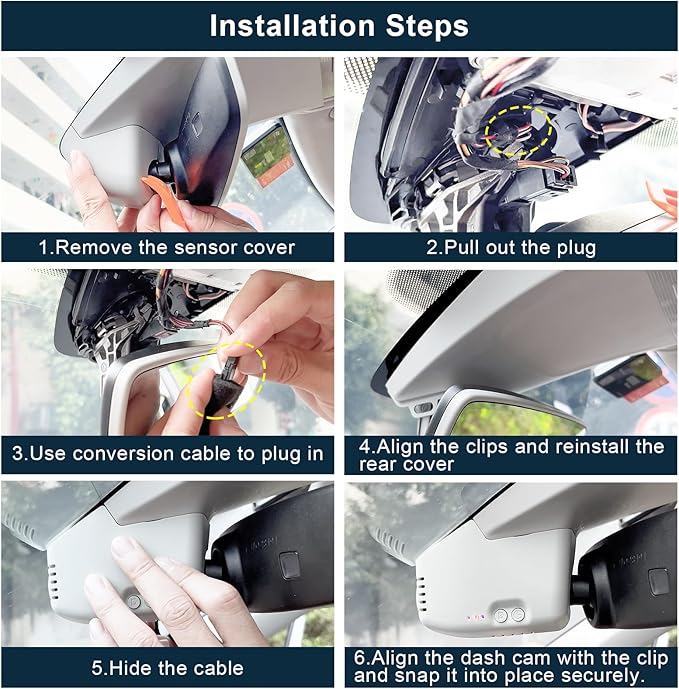 Installation Steps

1.Remove the sensor cover

2.Pull out the plug

3.Use conversion cable to plug in

4.Align the clips and reinstall the rear cover

5.Hide the cable

6.Align the dash cam with the clip and snap it into place securely.