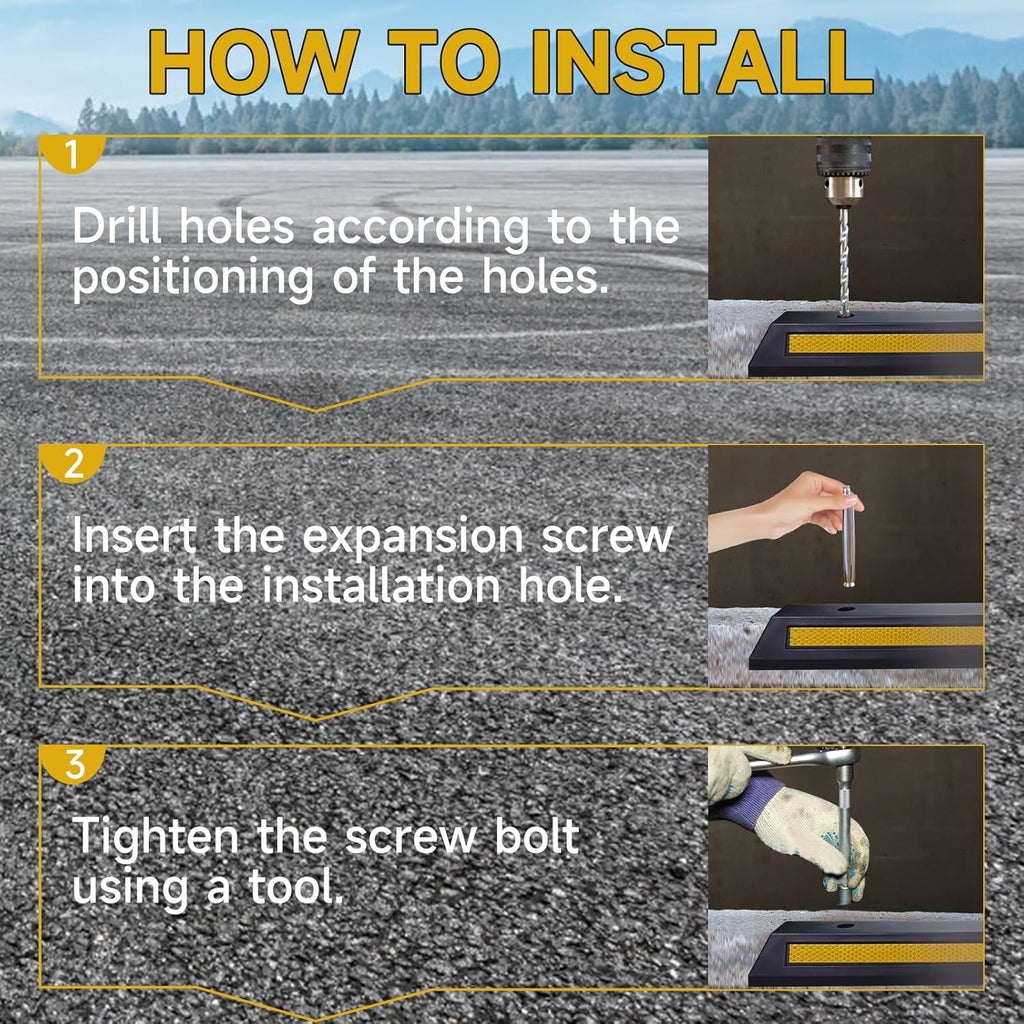 HOW TO INSTALL

1

Drill holes according to the positioning of the holes.

2

Insert the expansion screw into the installation hole.

3

Tighten the screw bolt using a tool.