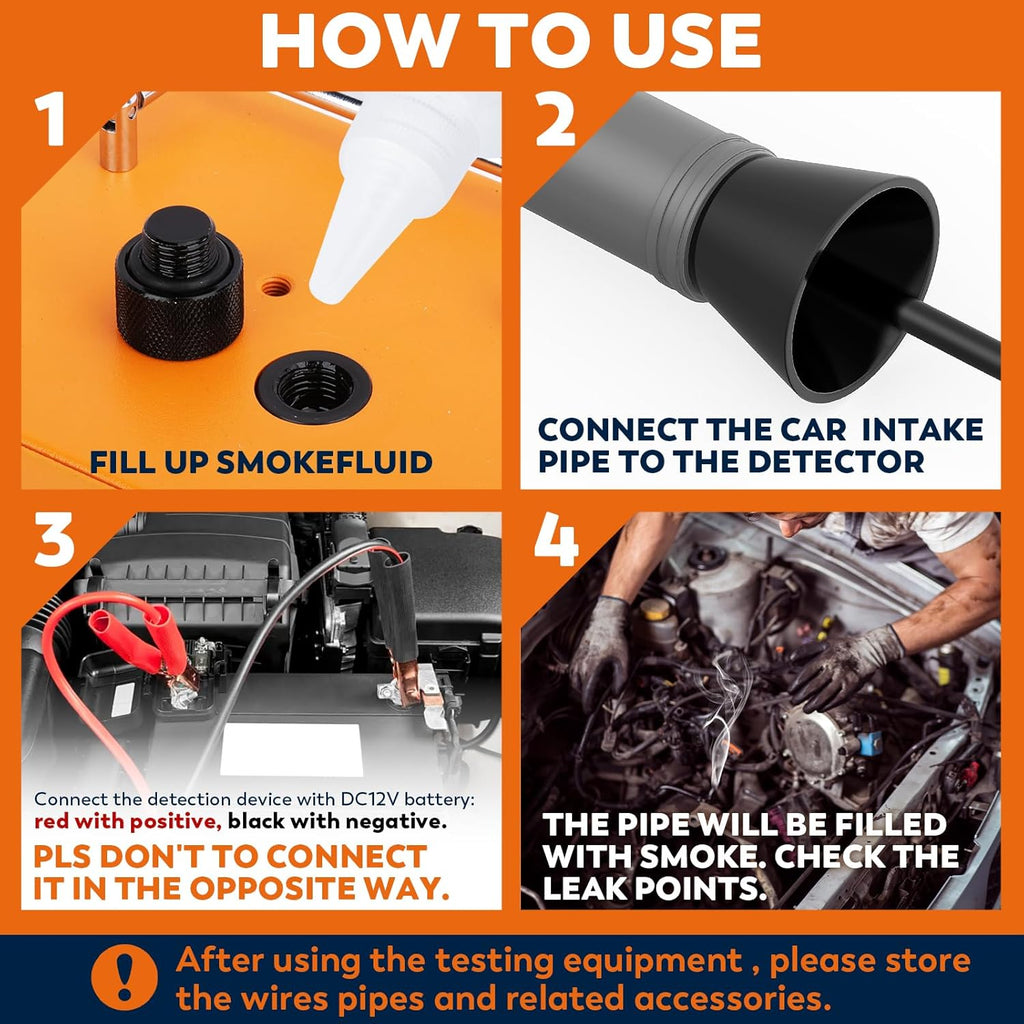 HOW TO USE

1

FILL UP SMOKEFLUID

2

CONNECT THE CAR  INTAKE PIPE TO THE DETECTOR

3

Connect the detection device with DC12V battery: red with positive, black with negative.

PLS DON'T TO CONNECT IT IN THE OPPOSITE WAY.

4

THE PIPE WILL BE FILLED WITH SMOKE. CHECK THE LEAK POINTS.

!

After using the testing equipment , please store the wires pipes and related accessories.