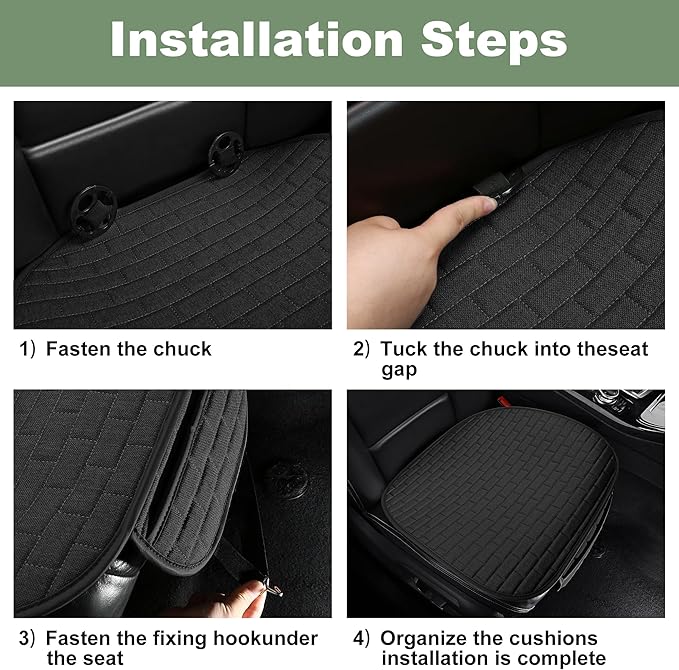 Installation Steps

1) Fasten the chuck

2) Tuck the chuck into theseat gap

3) Fasten the fixing hookunder the seat

4) Organize the cushions installation is complete