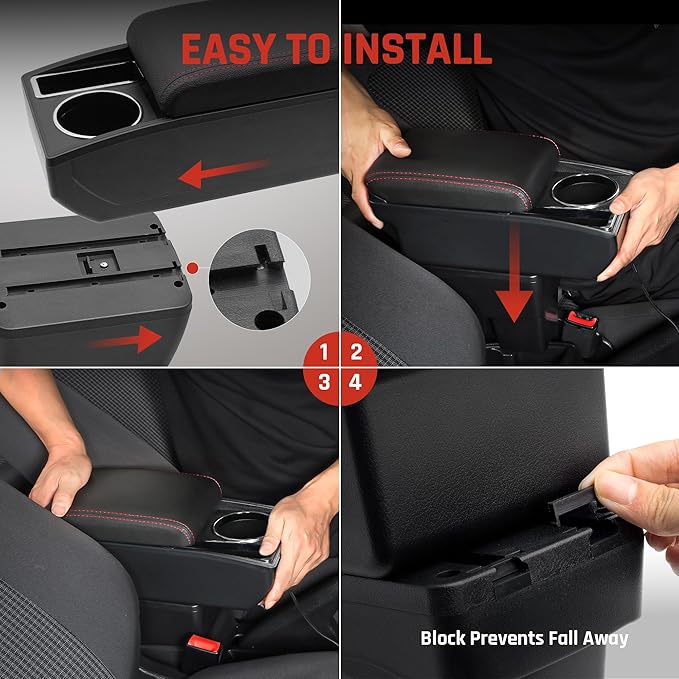 EASY TO INSTALL

1 2
3 4

Block Prevents Fall Away