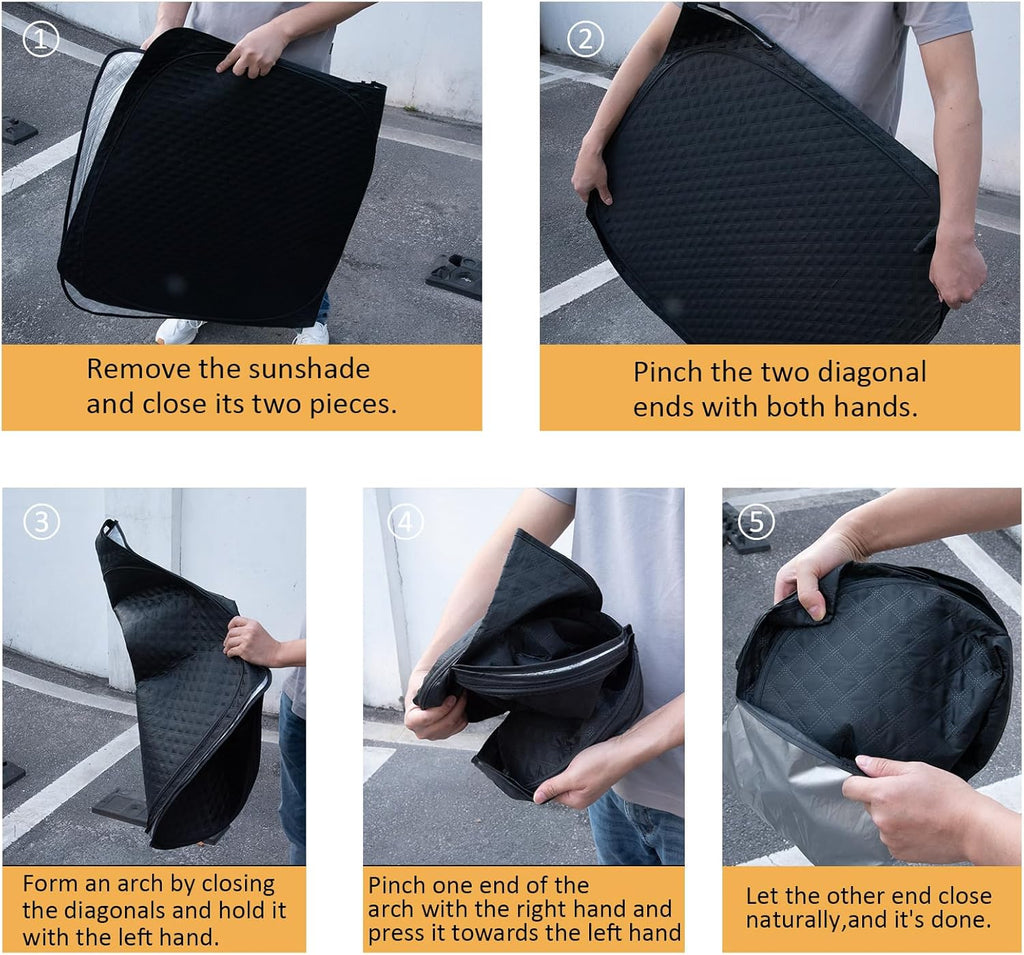 ①

Remove the sunshade and close its two pieces.

②

Pinch the two diagonal ends with both hands.

③

Form an arch by closing the diagonals and hold it with the left hand.

④

Pinch one end of the arch with the right hand and press it towards the left hand

⑤

Let the other end close naturally,and it's done.