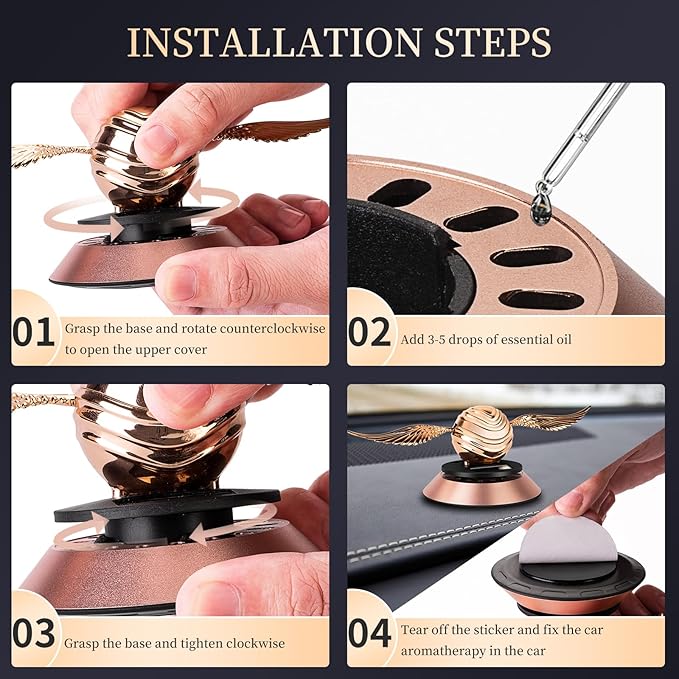 INSTALLATION STEPS

01 Grasp the base and rotate counterclockwise to open the upper cover

02 Add 3-5 drops of essential oil

03 Grasp the base and tighten clockwise

04 Tear off the sticker and fix the car aromatherapy in the car