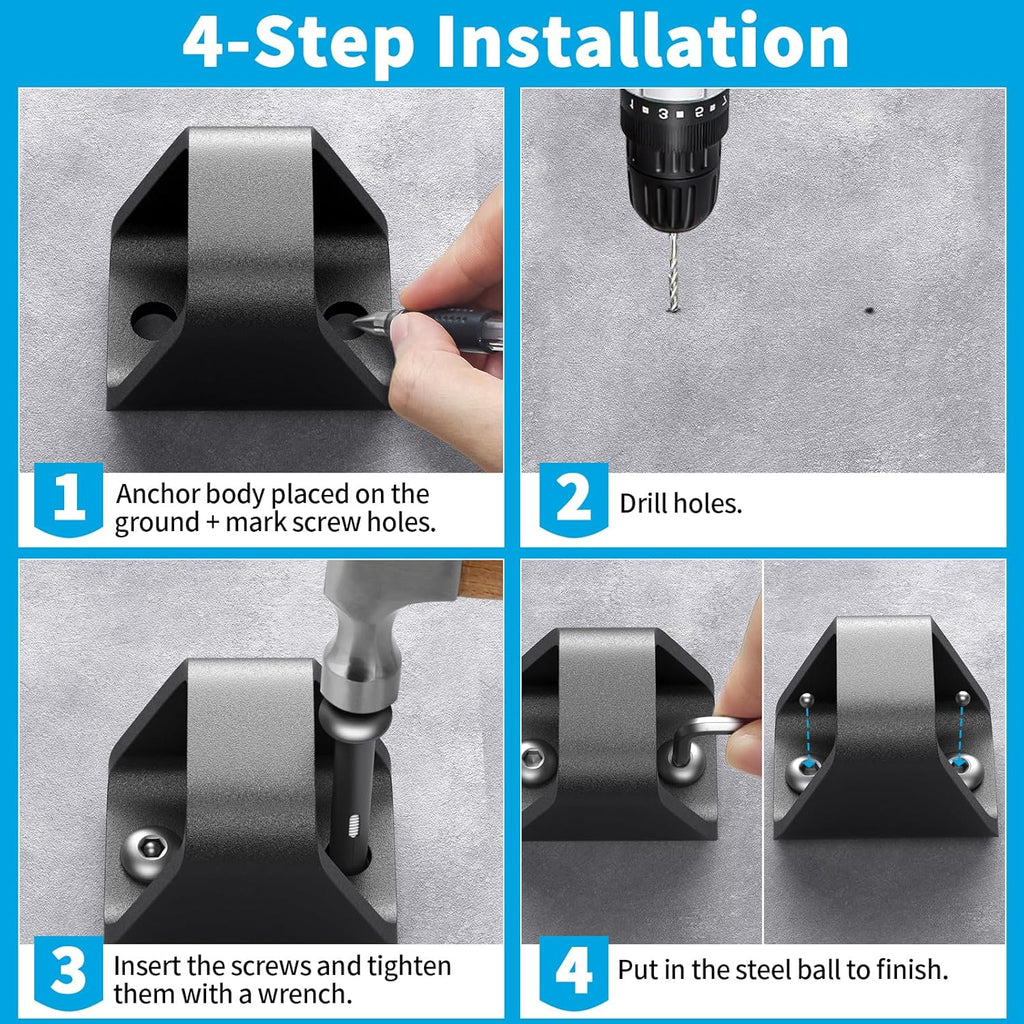 4-Step Installation

1 Anchor body placed on the ground + mark screw holes.

2 Drill holes.

3 Insert the screws and tighten them with a wrench.

4 Put in the steel ball to finish.